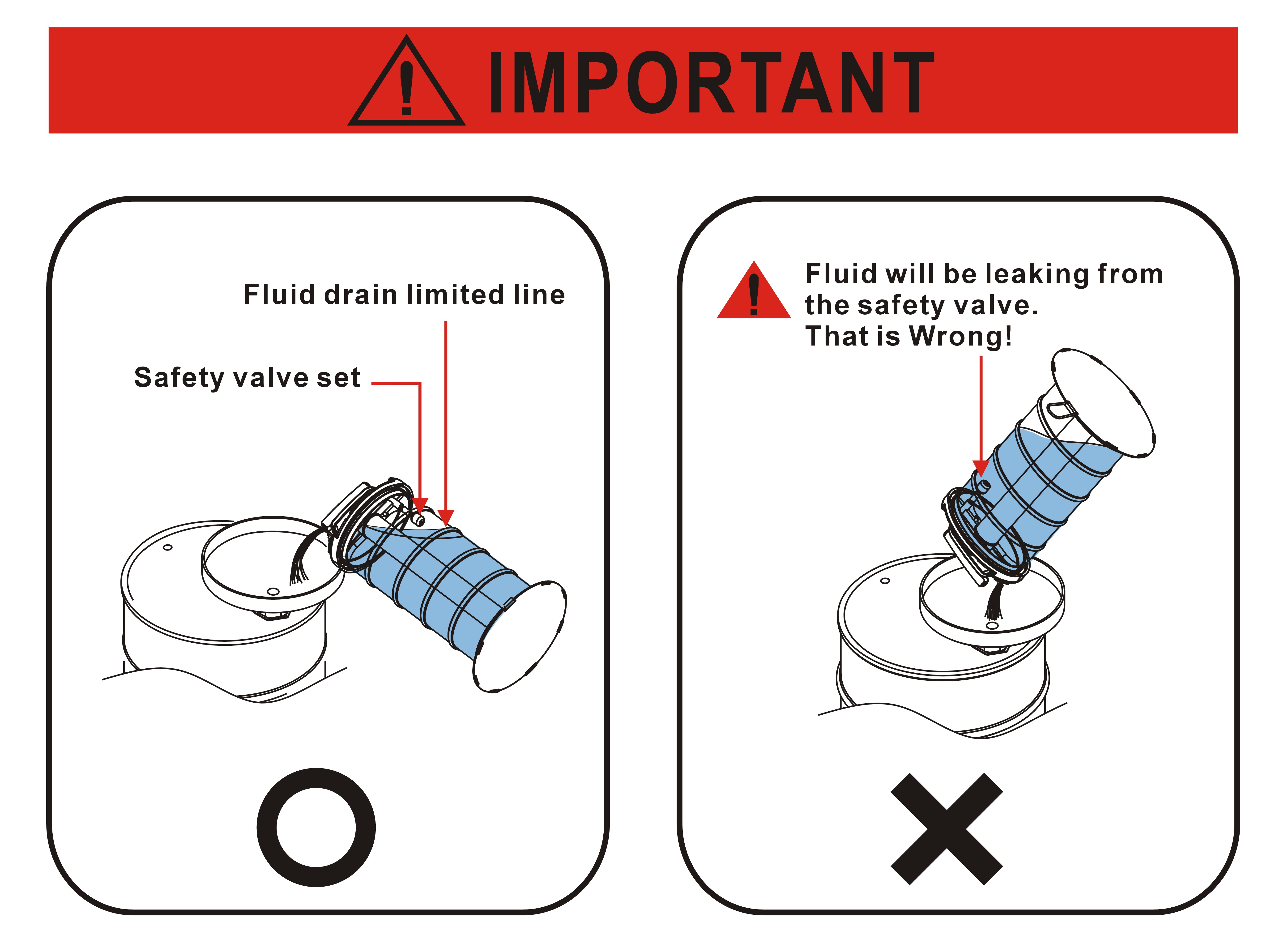 IMPORTANT

Fluid drain limited line

Safety valve set

Fluid will be leaking from the safety valve.
That is Wrong!